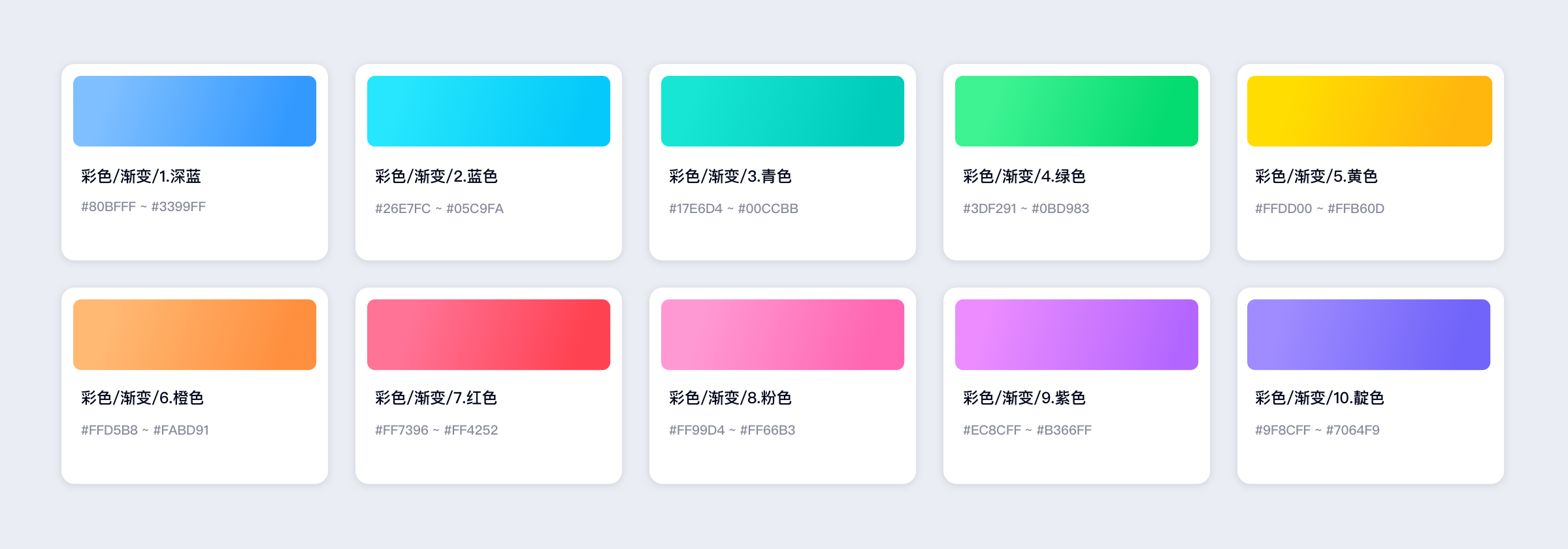 彩色/渐变/1.深蓝
#80BFFF ~ #3399FF

彩色/渐变/2.蓝色
#26E7FC ~ #05C9FA

彩色/渐变/3.青色
#17E6D4 ~ #00CCBB

彩色/渐变/4.绿色
#3DF291 ~ #0BD983

彩色/渐变/5.黄色
#FFDD00 ~ #FFB60D

彩色/渐变/6.橙色
#FFD5B8 ~ #FABD91

彩色/渐变/7.红色
#FF7396 ~ #FF4252

彩色/渐变/8.粉色
#FF99D4 ~ #FF66B3

彩色/渐变/9.紫色
#EC8CFF ~ #B366FF

彩色/渐变/10.靛色
#9F8CFF ~ #7064F9